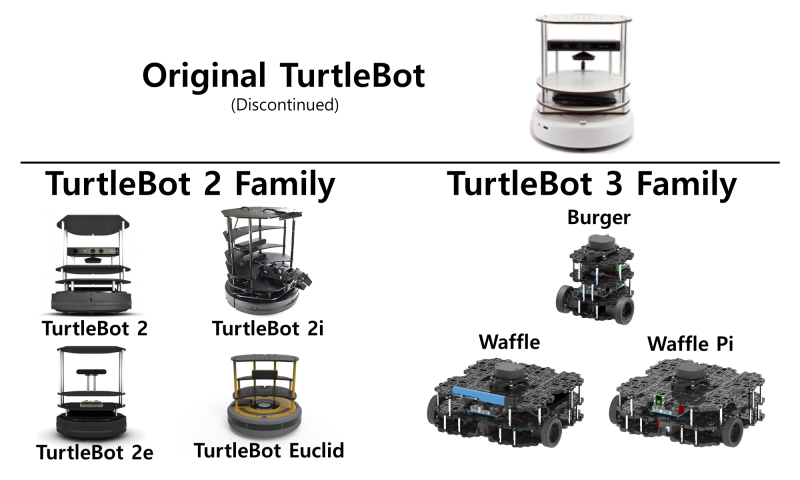 Original TurtleBot
(Discontinued)

TurtleBot 2 Family

TurtleBot 2

TurtleBot 2i

TurtleBot 2e

TurtleBot Euclid

TurtleBot 3 Family

Burger

Waffle

Waffle Pi