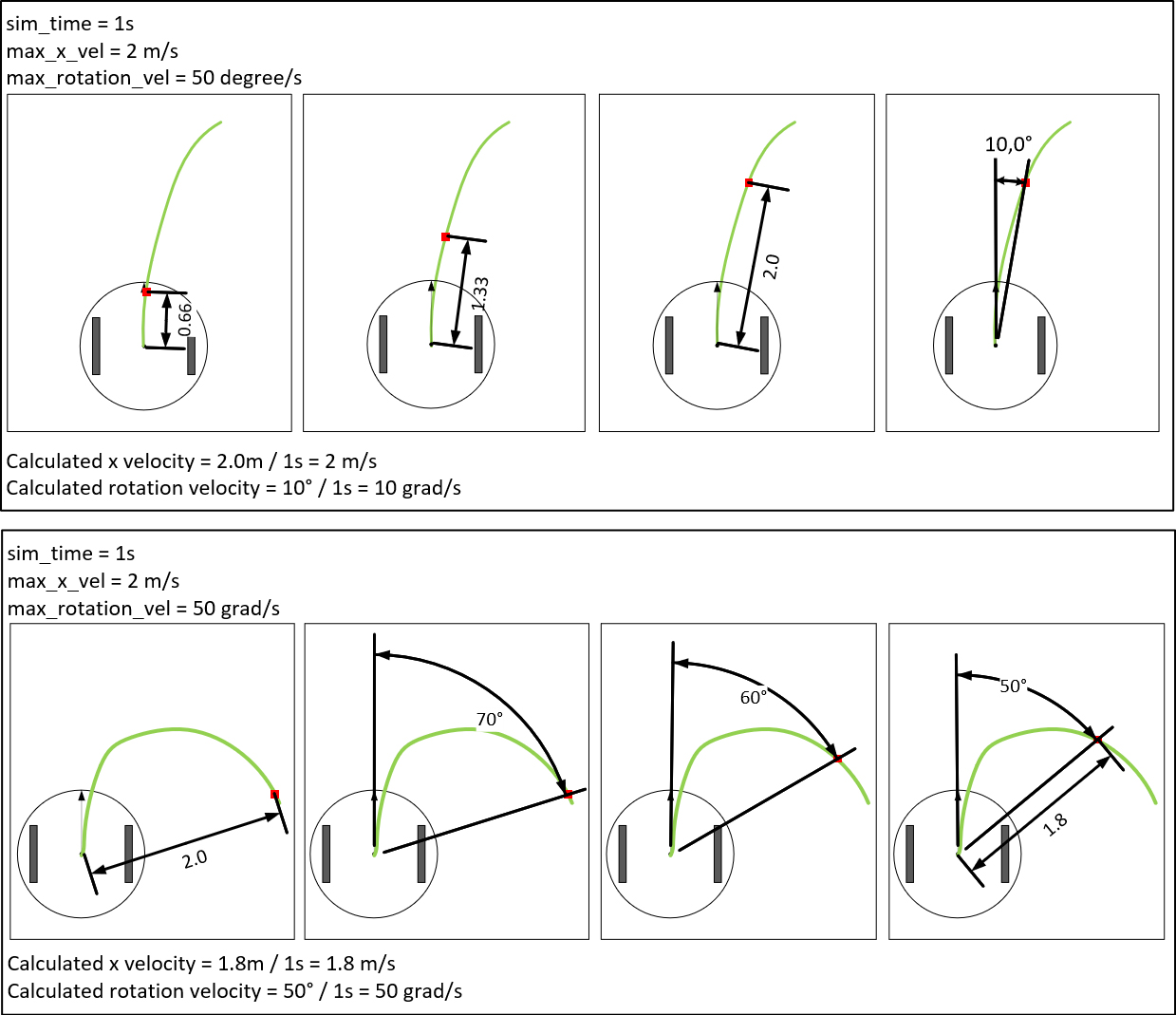 sim_time = 1s
max_x_vel = 2 m/s
max_rotation_vel = 50 degree/s

0.66

1.33

2.0

10,0°

Calculated x velocity = 2.0m / 1s = 2 m/s
Calculated rotation velocity = 10° / 1s = 10 grad/s

sim_time = 1s
max_x_vel = 2 m/s
max_rotation_vel = 50 grad/s

2.0

70°

60°

50°

1.8

Calculated x velocity = 1.8m / 1s = 1.8 m/s
Calculated rotation velocity = 50° / 1s = 50 grad/s