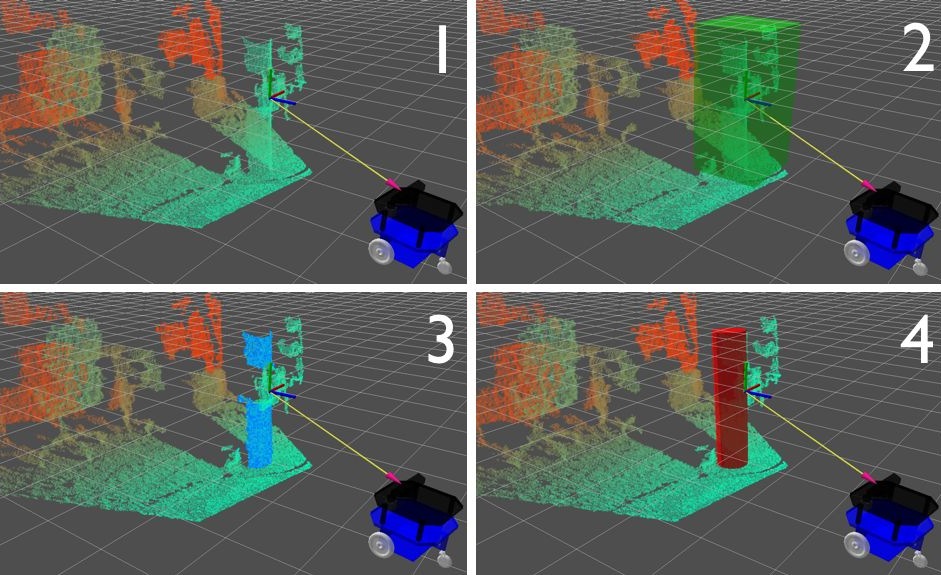 1

2

3

4